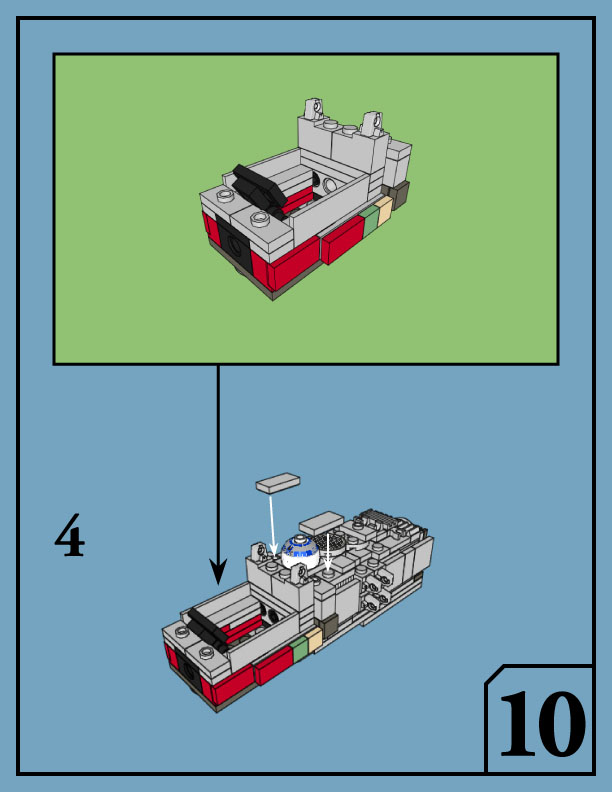 4

10