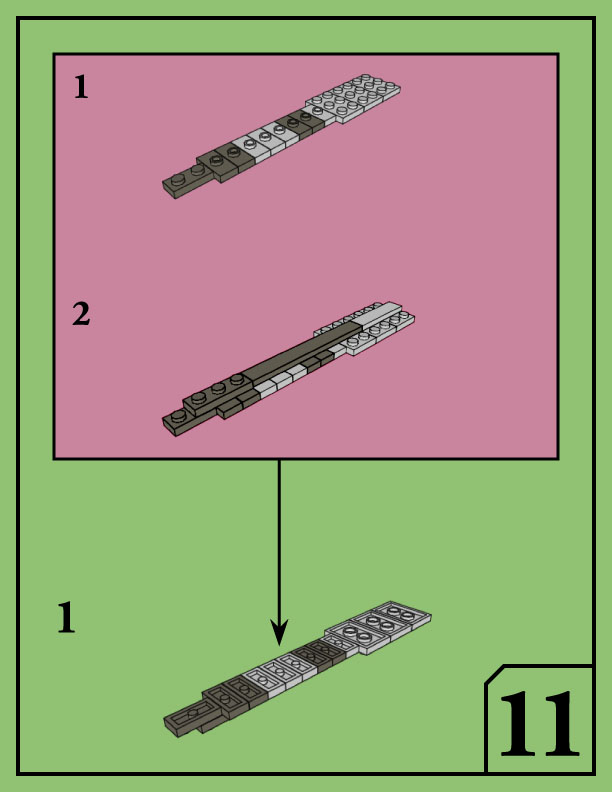 1

2

1

11