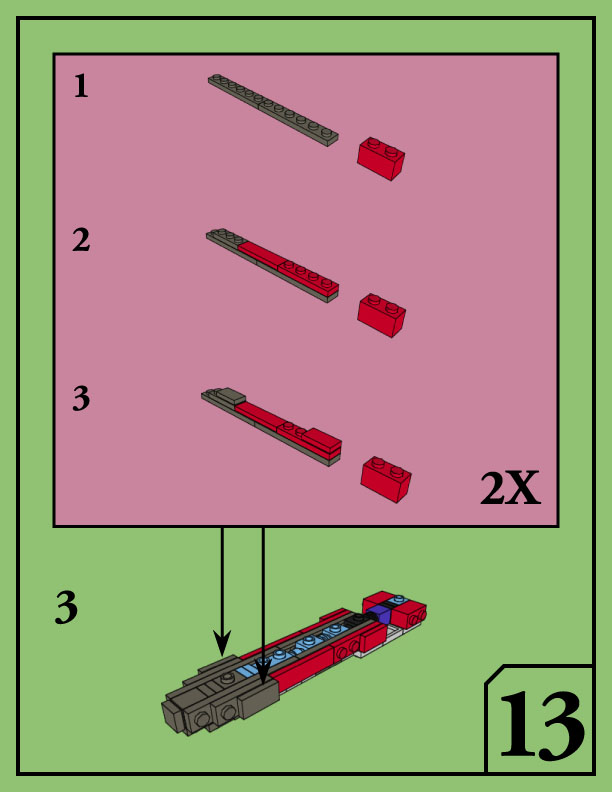 1

2

3

2X

3

13