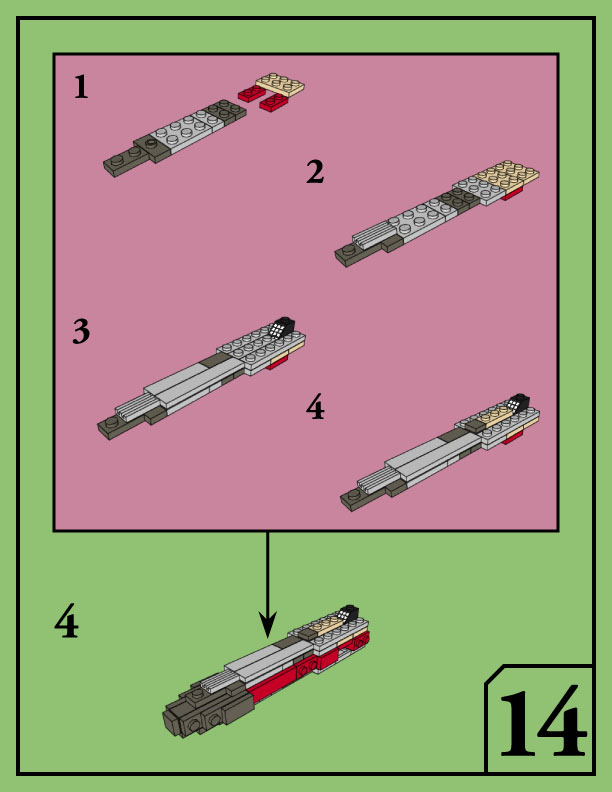 1

2

3

4

4

14