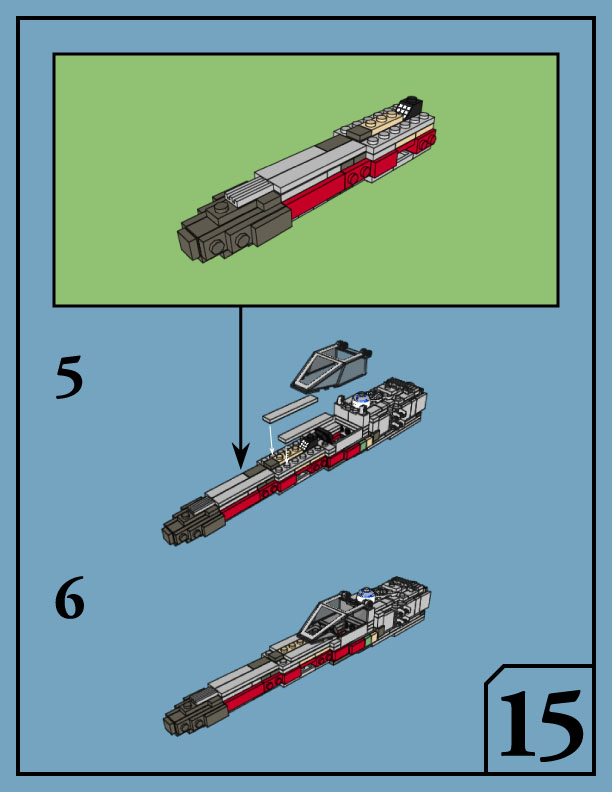 5

6

15