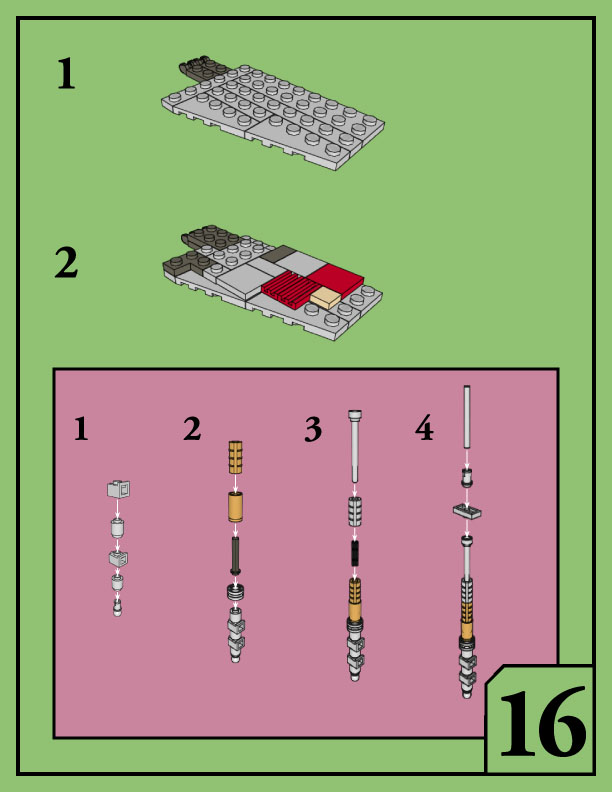 1

2

1

2

3

4

16