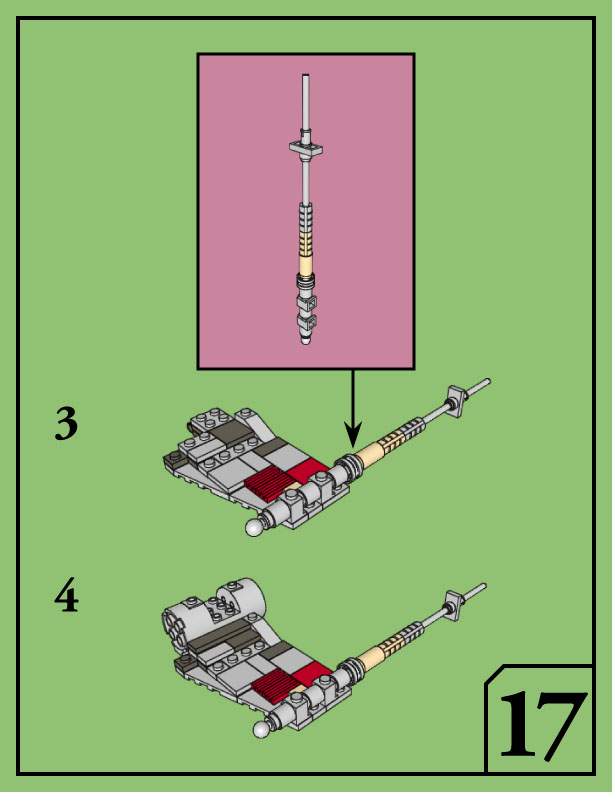 3

4

17