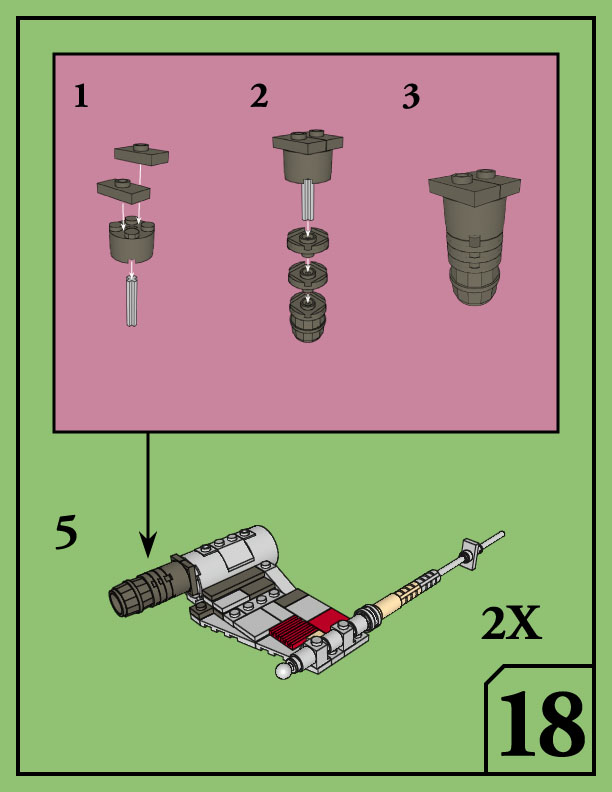 1

2

3

5

2X

18