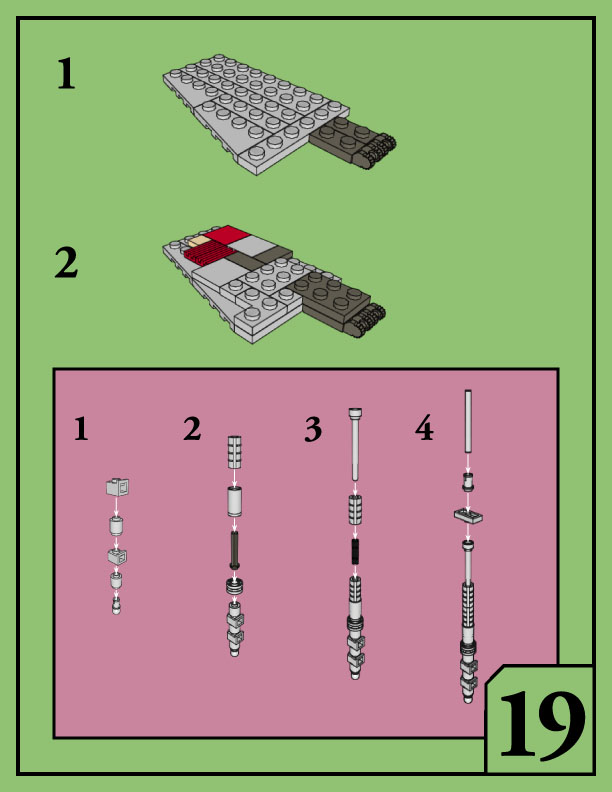 1

2

1

2

3

4

19