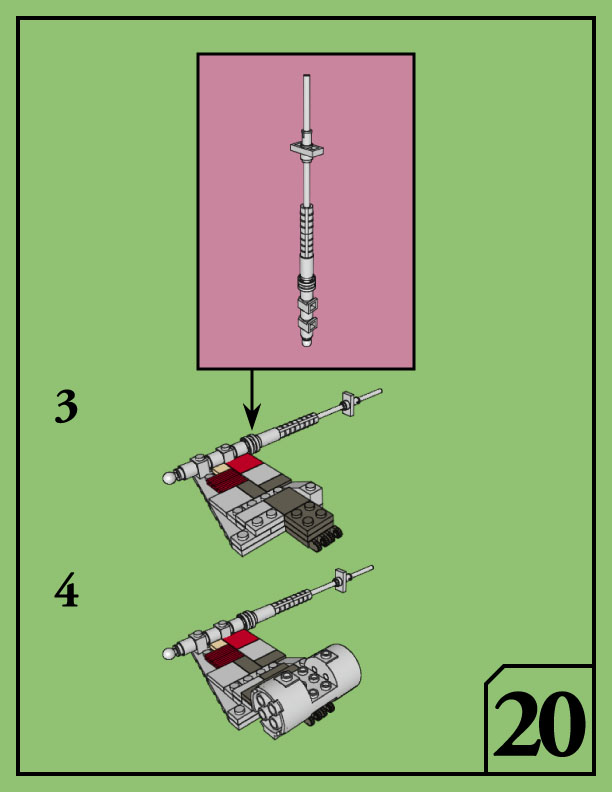 3

4

20