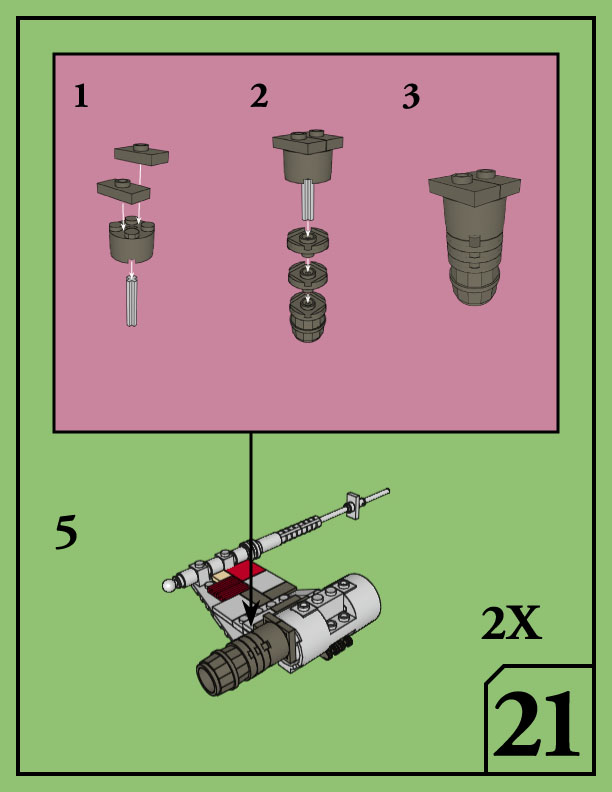 1

2

3

5

2X

21