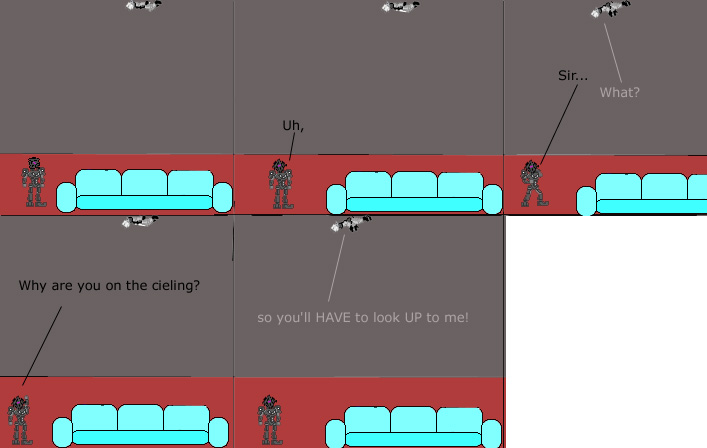 Uh,

Sir...

What?

Why are you on the cieling?

so you'll HAVE to look UP to me!