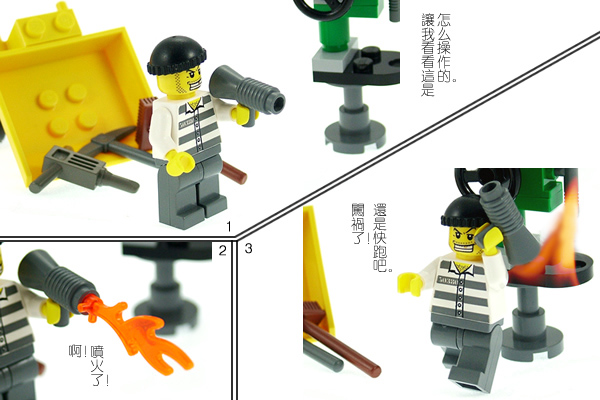 讓我看看這是怎么操作的。

1

2

啊!噴火了!

3

闖禍了!還是快跑吧。