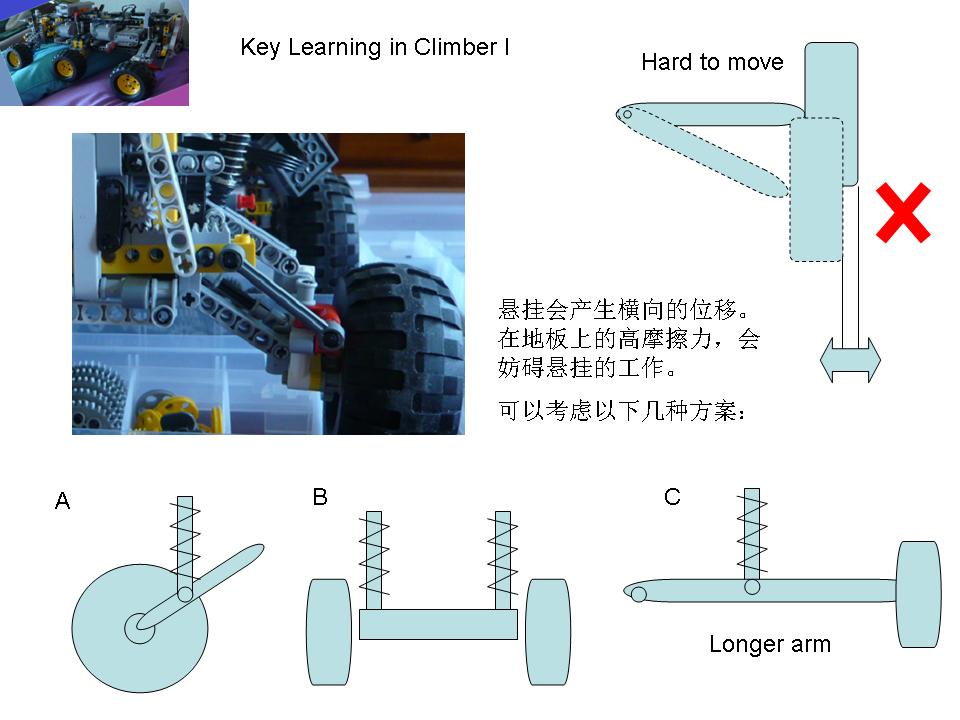 Key Learning in Climber I

Hard to move

悬挂会产生横向的位移。在地板上的高摩擦力，会妨碍悬挂的工作。

可以考虑以下几种方案：

A

B

C

Longer arm