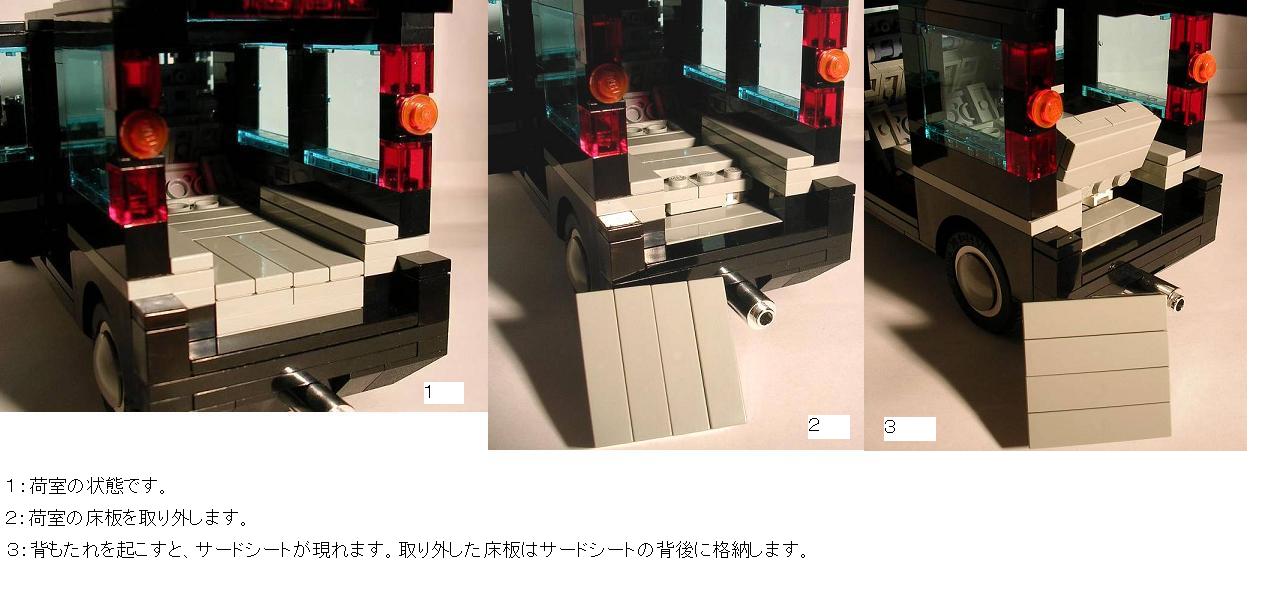 1

2

3

1：荷室の状態です。
2：荷室の床板を取り外します。
3：背もたれを起こすと、サードシートが現れます。取り外した床板はサードシートの背後に格納します。