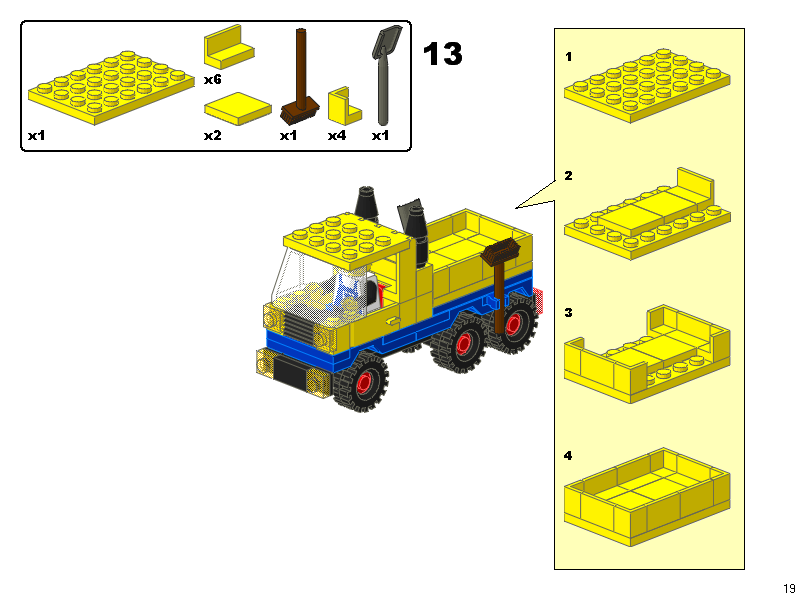 x1
x6
x2
x1
x4
x1

13

1

2

3

4

19