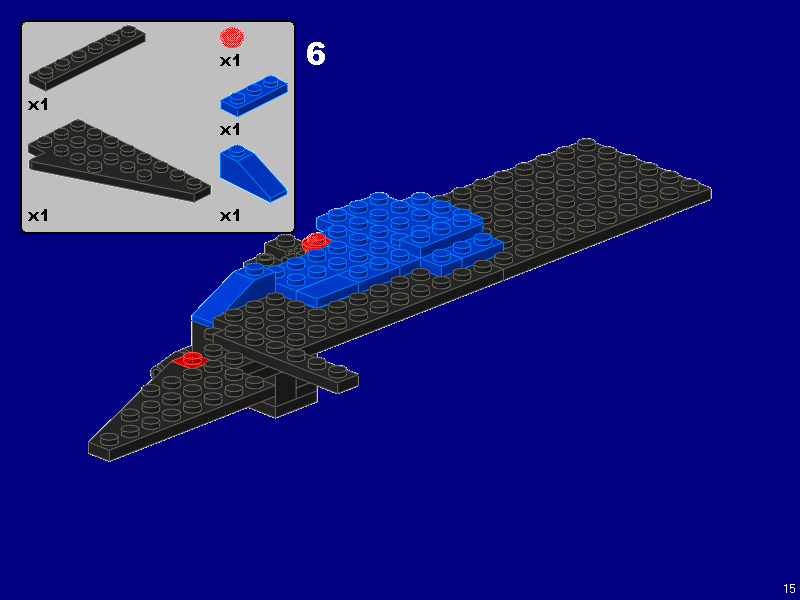 x1

x1

x1

x1

x1

6

15