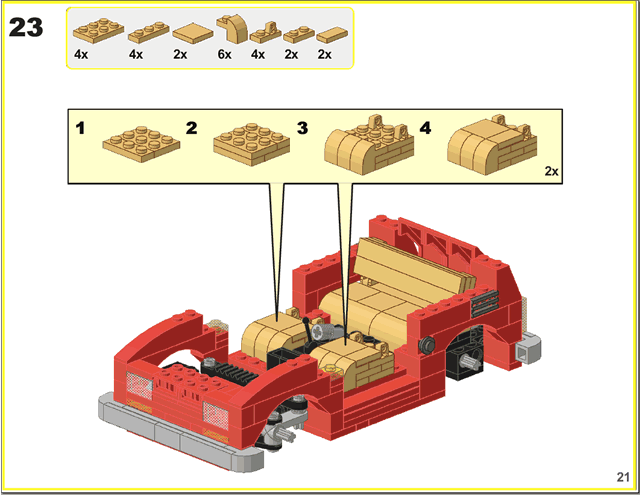 23

4x 4x 2x 6x 4x 2x 2x

1 2 3 4

2x

21