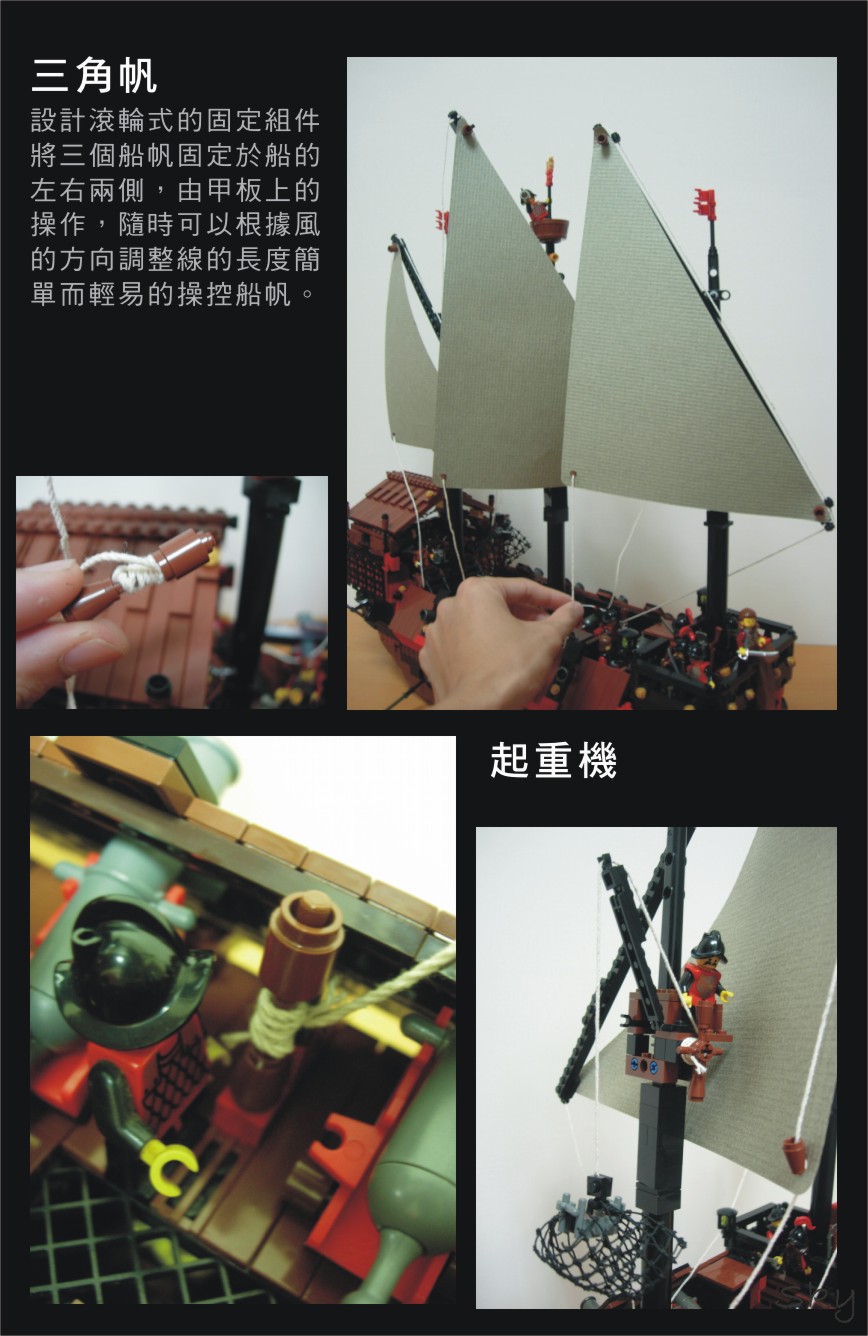 三角帆

設計滾輪式的固定組件將三個船帆固定於船的左右兩側，由甲板上的操作，隨時可以根據風的方向調整線的長度簡單而輕易的操控船帆。

起重機