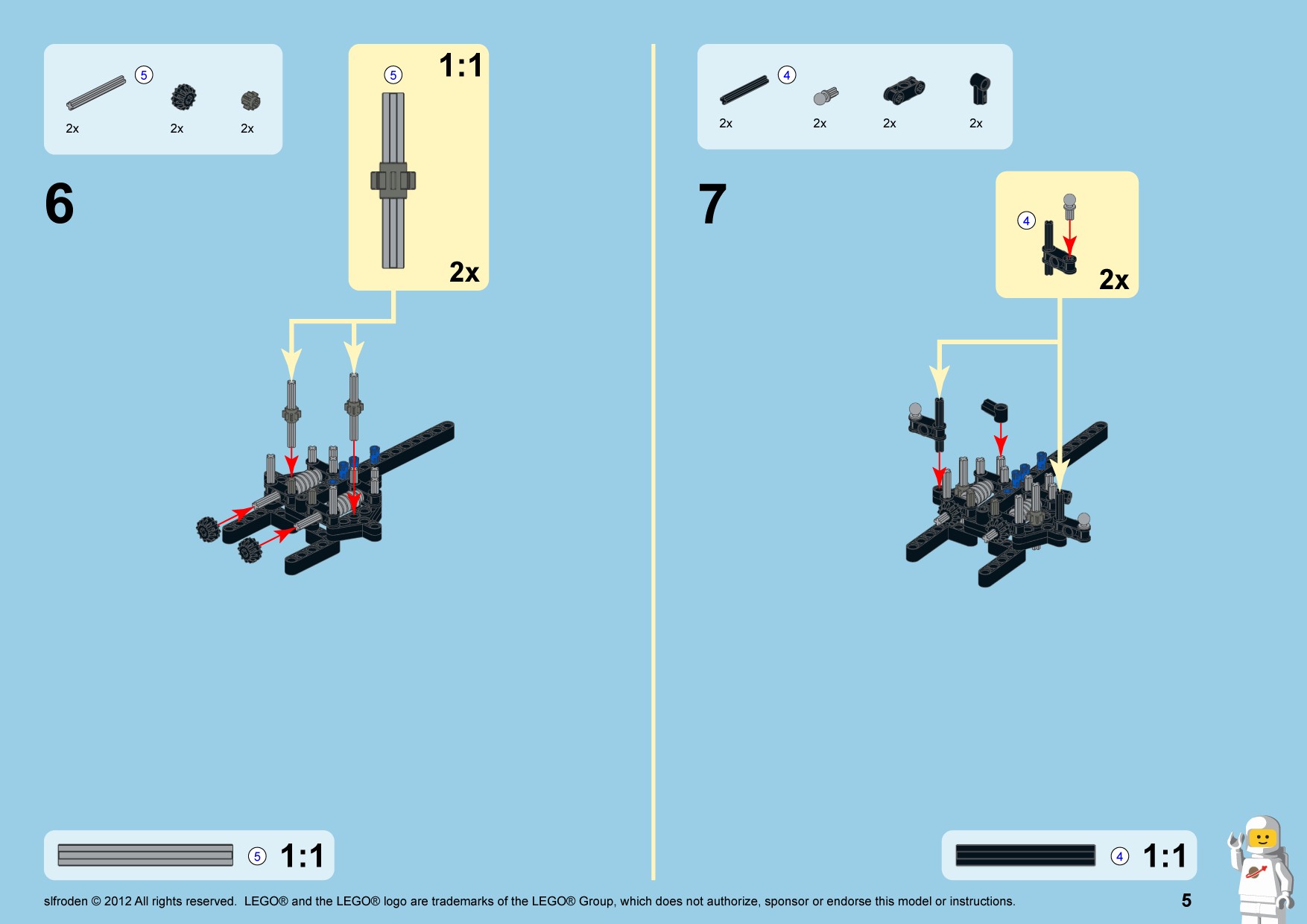 5
2x
2x
2x

6

5
1:1
2x

5
1:1

4
2x
2x
2x
2x

7

4
2x

4
1:1

slfroden © 2012 All rights reserved. LEGO® and the LEGO® logo are trademarks of the LEGO® Group, which does not authorize, sponsor or endorse this model or instructions.

5