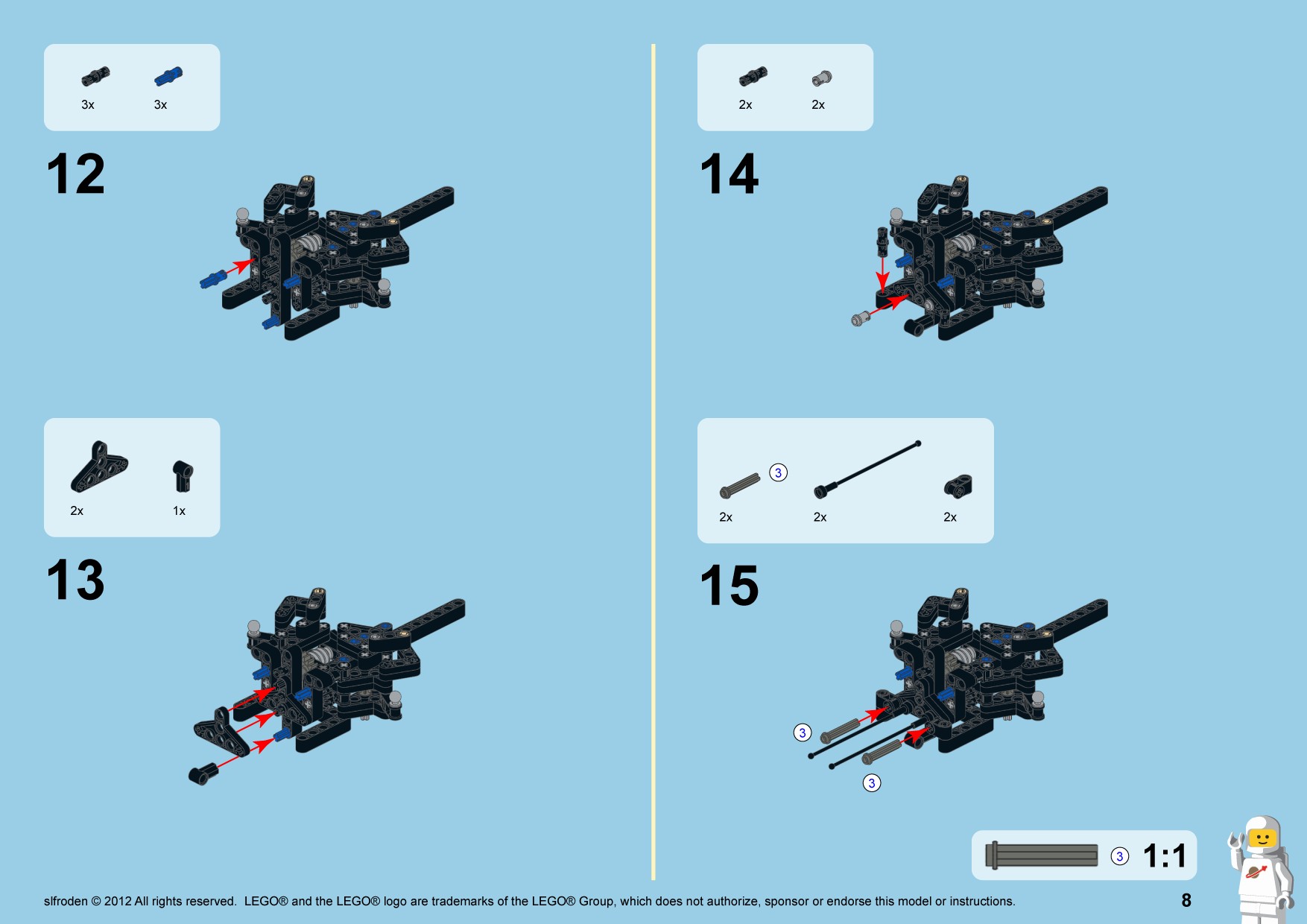 3x 3x

12

2x 1x

13

2x 2x

14

3

2x 2x 2x

15

3

3

3 1:1

slfroden © 2012 All rights reserved. LEGO® and the LEGO® logo are trademarks of the LEGO® Group, which does not authorize, sponsor or endorse this model or instructions.

8