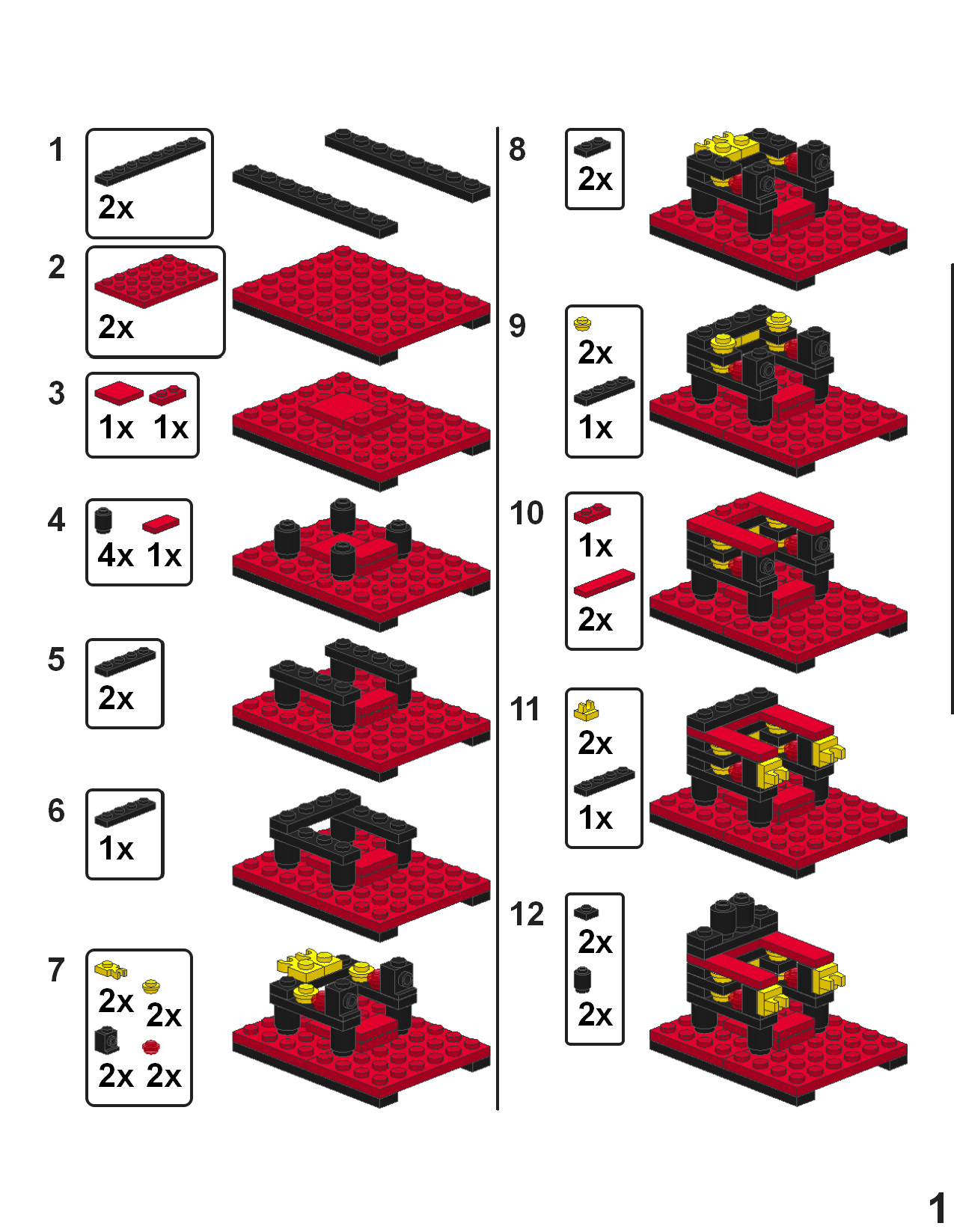 1
2x

2
2x

3
1x 1x

4
4x 1x

5
2x

6
1x

7
2x 2x
2x 2x

8
2x

9
2x
1x

10
1x
2x

11
2x
1x

12
2x
2x

1