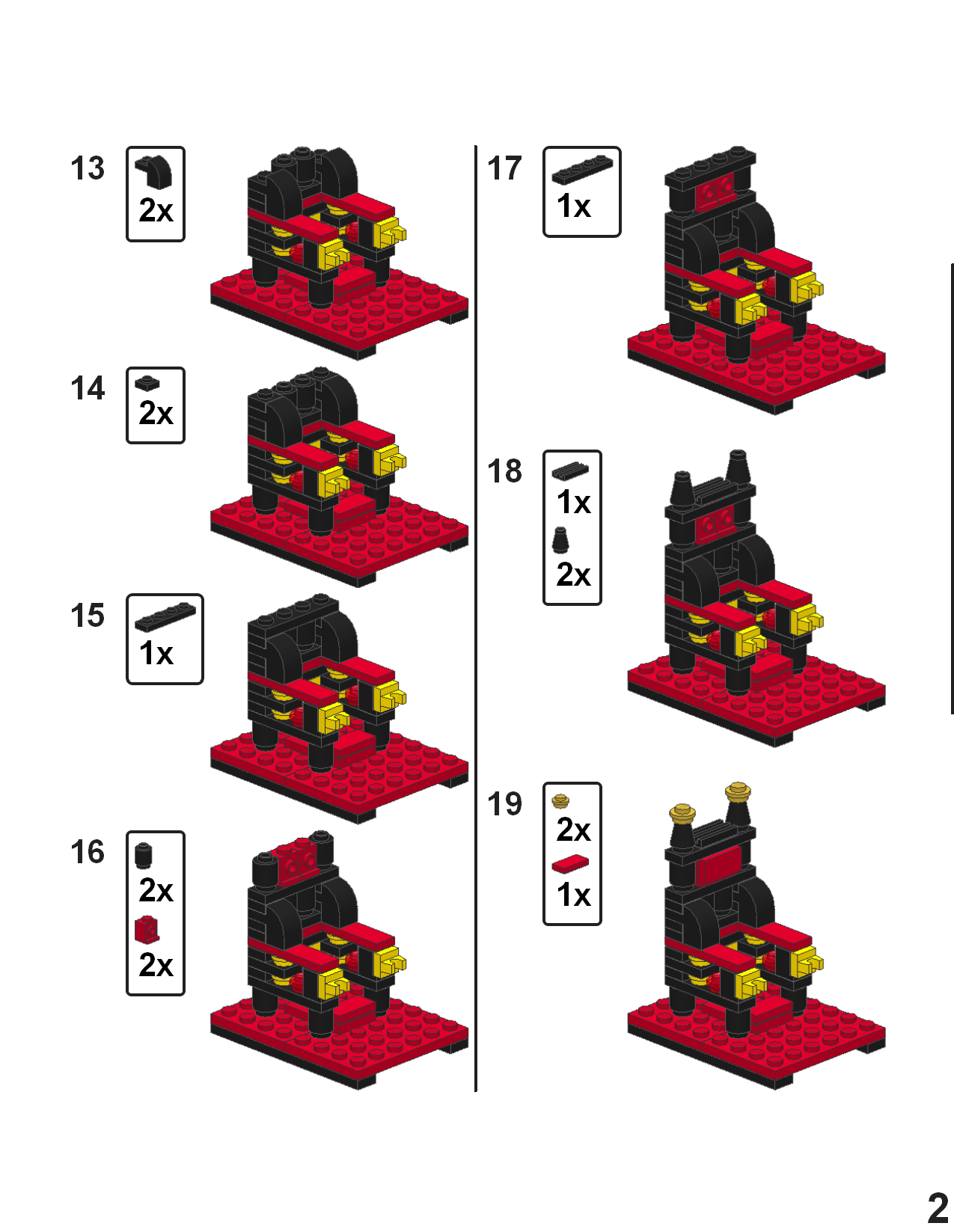 13
2x

14
2x

15
1x

16
2x
2x

17
1x

18
1x
2x

19
2x
1x

2