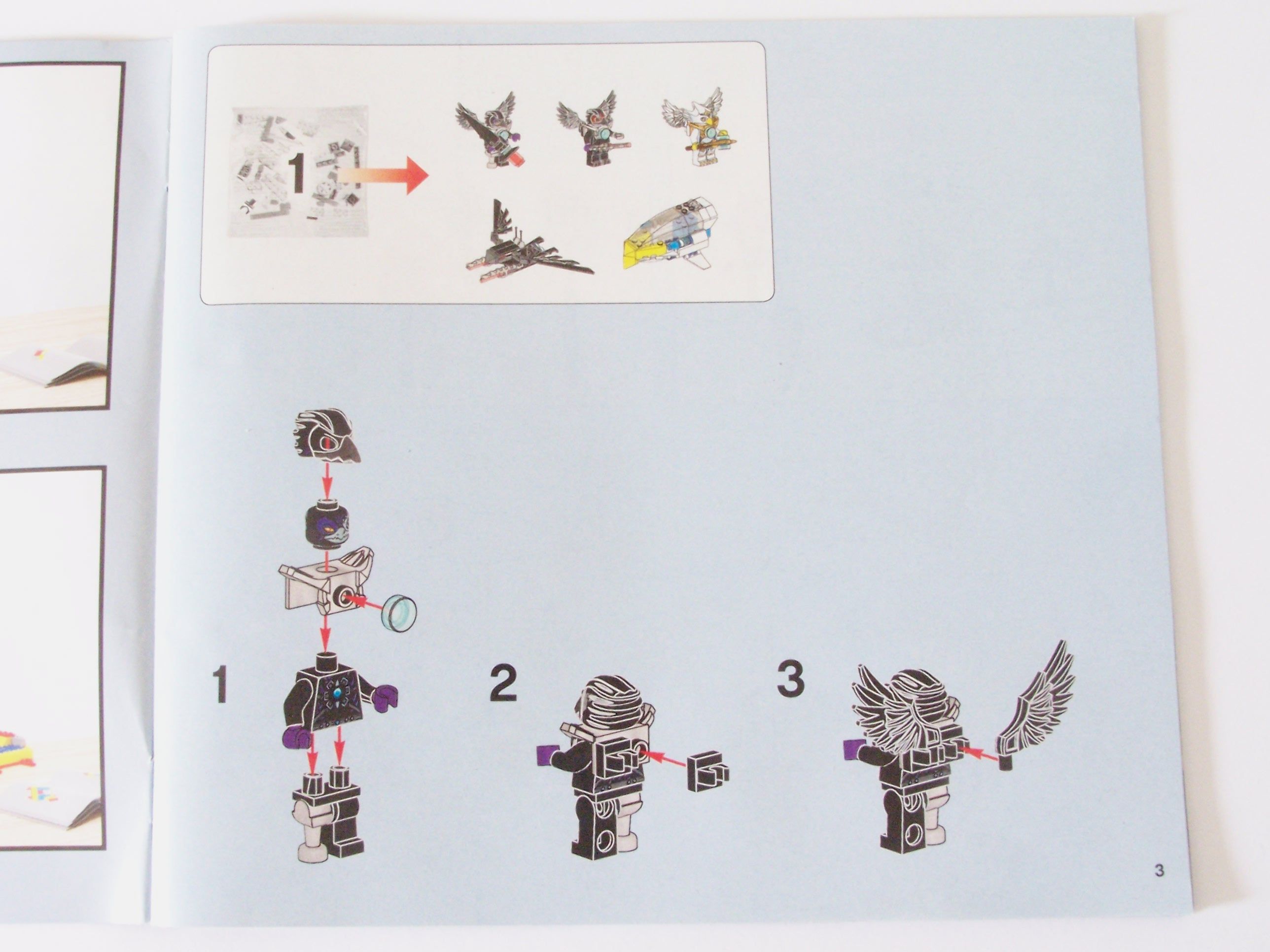 1

1

2

3

3