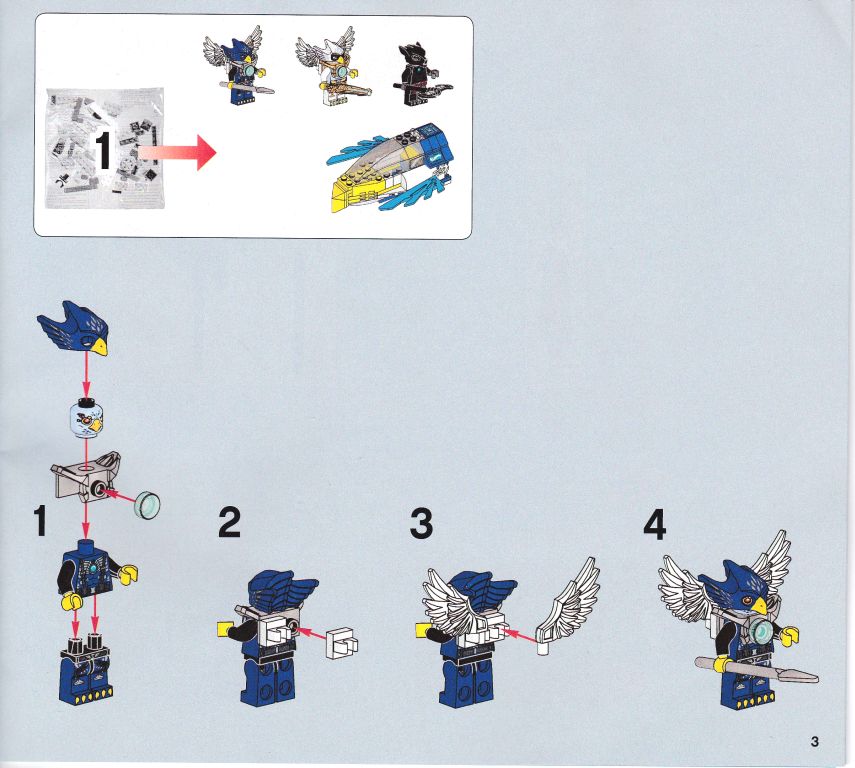 1

1

2

3

4

3