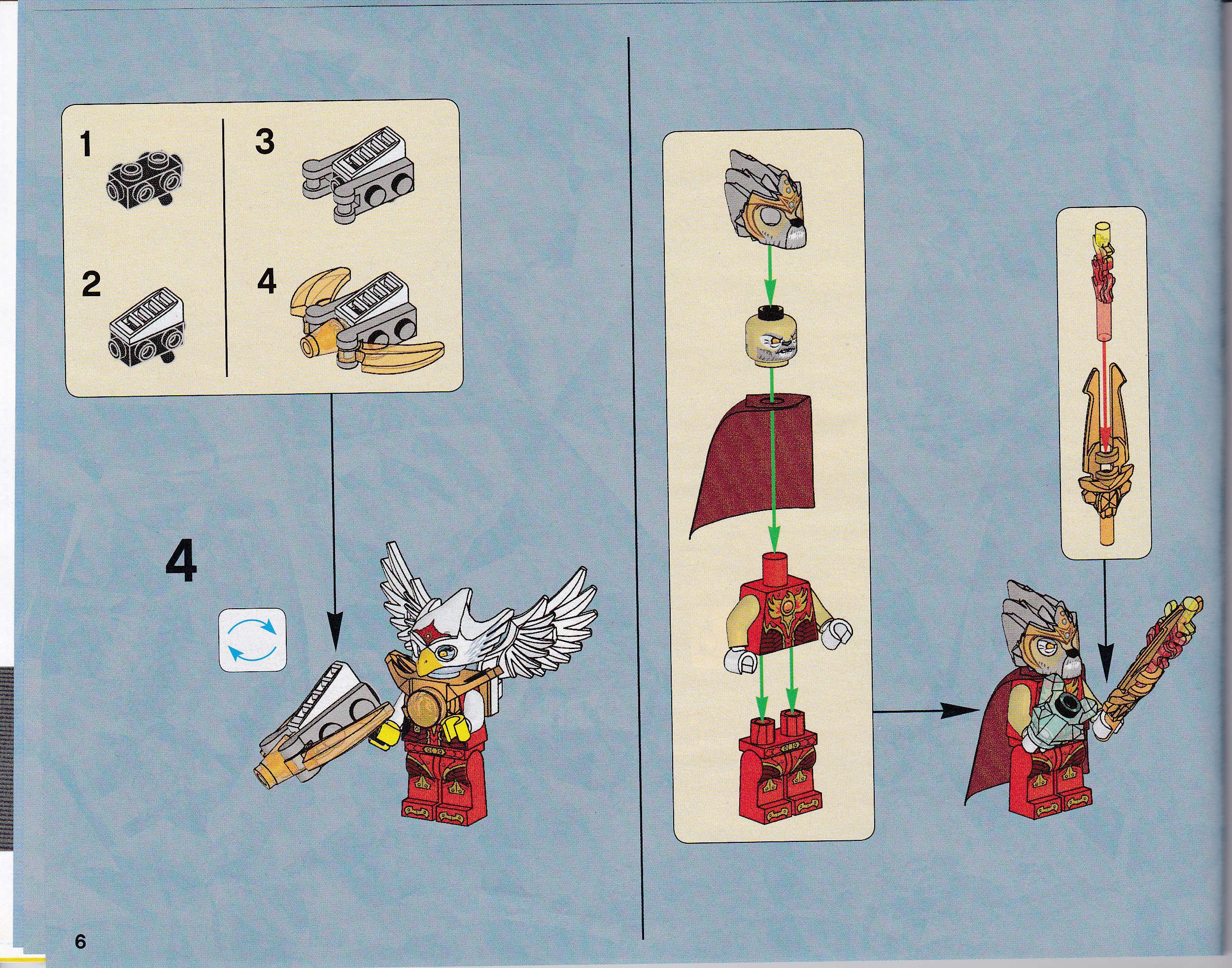 1

2

3

4

4

6