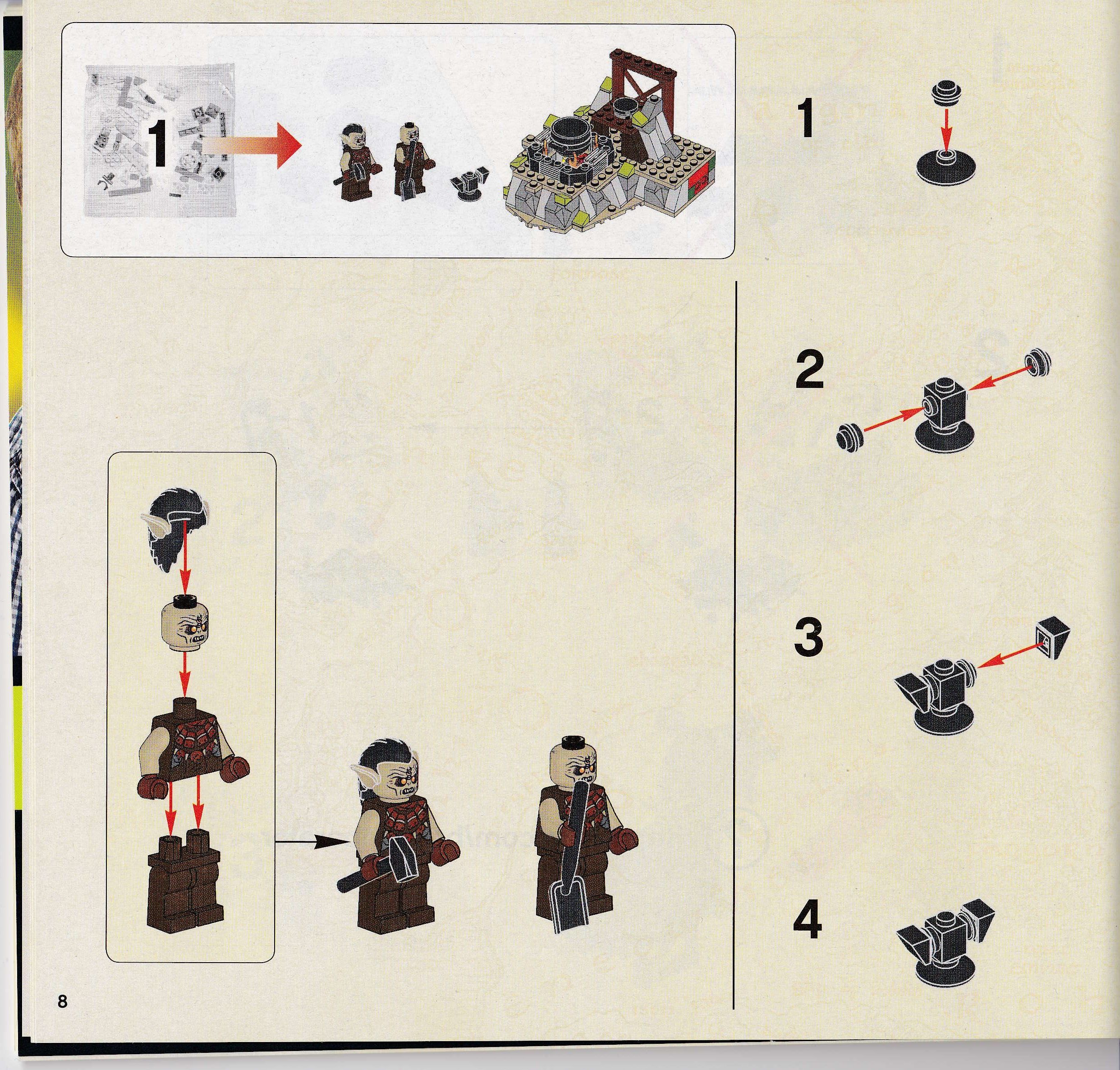 1

1

2

3

4

8