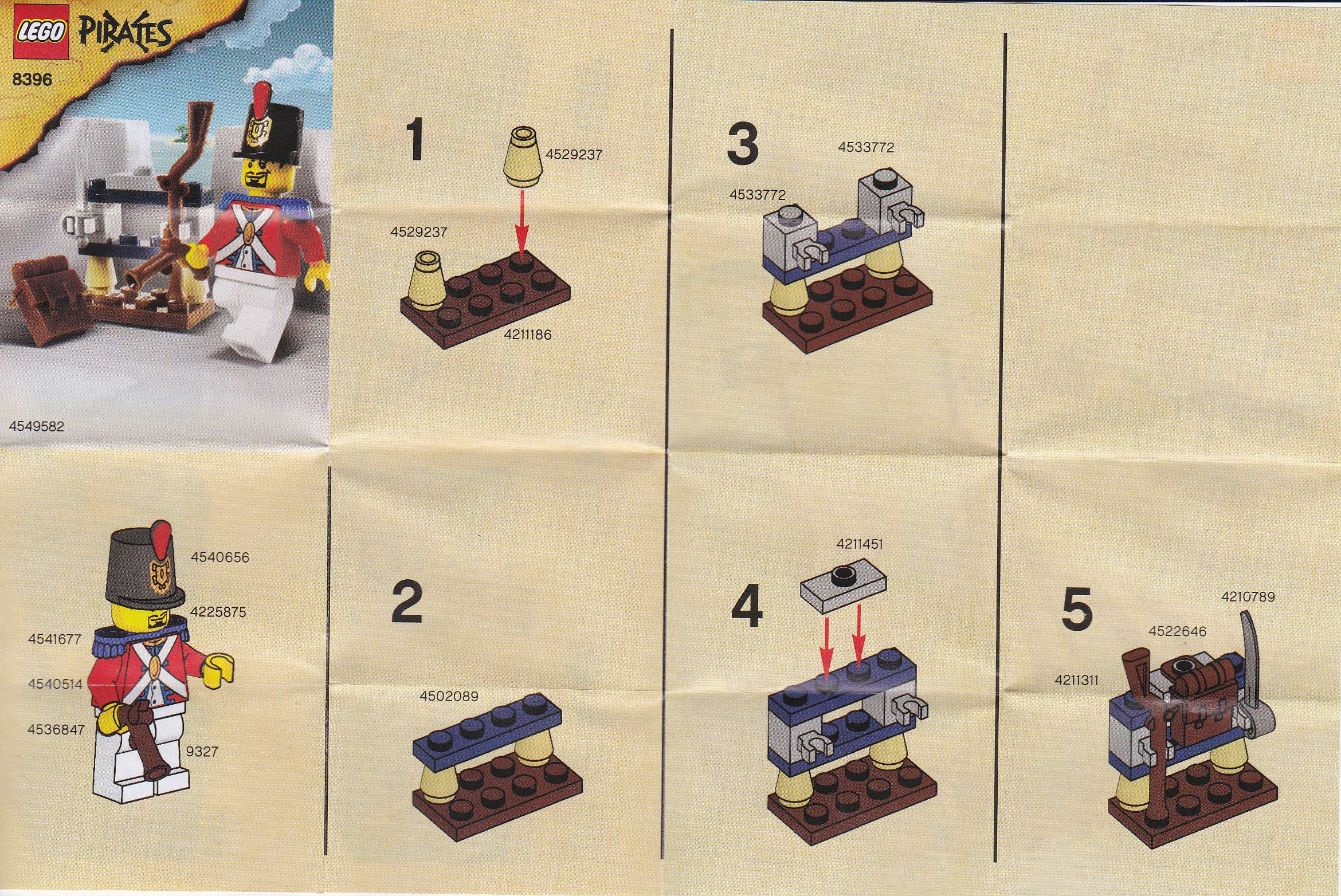 LEGO PIRATES
8396

4549582

4540656
4225875
4541677
4540514
4536847
9327

1
4529237
4529237
4211186

2
4502089

3
4533772
4533772

4
4211451

5
4210789
4522646
4211311