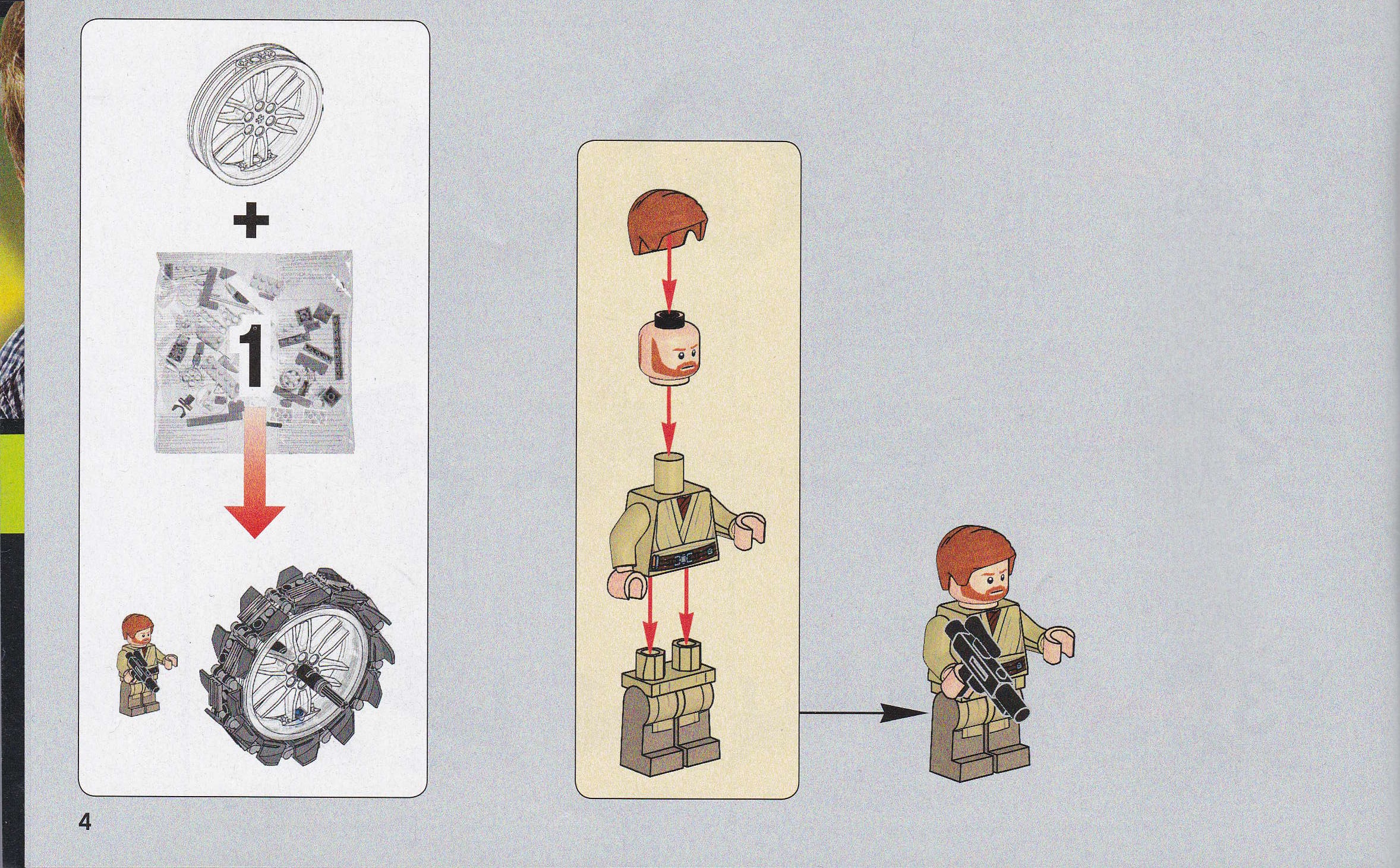 +

1

4