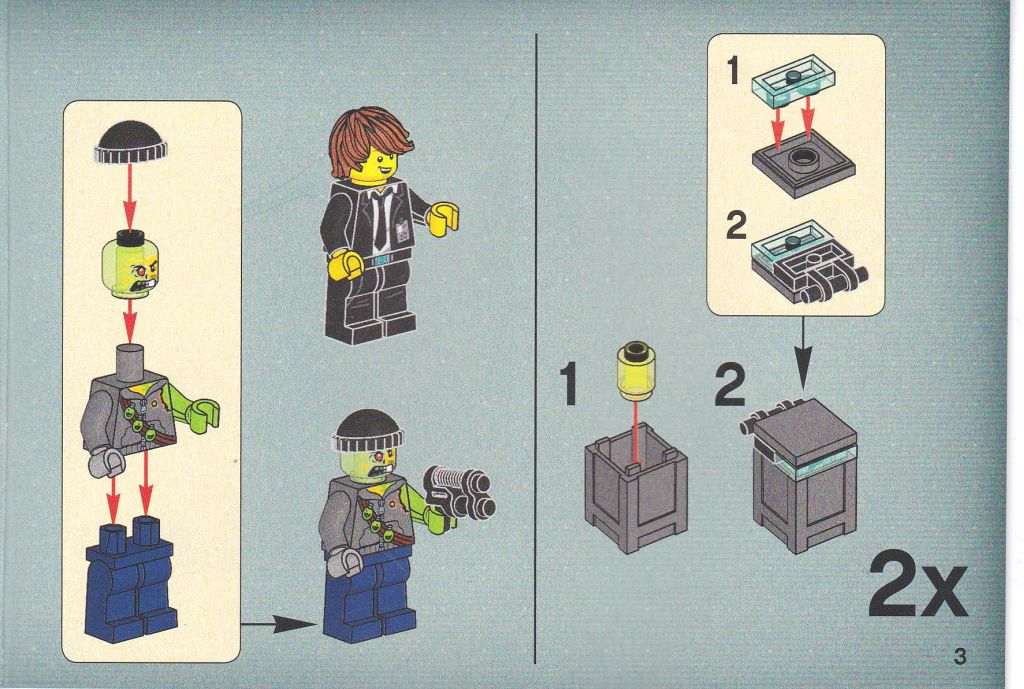 1

2

1

2

2x

3