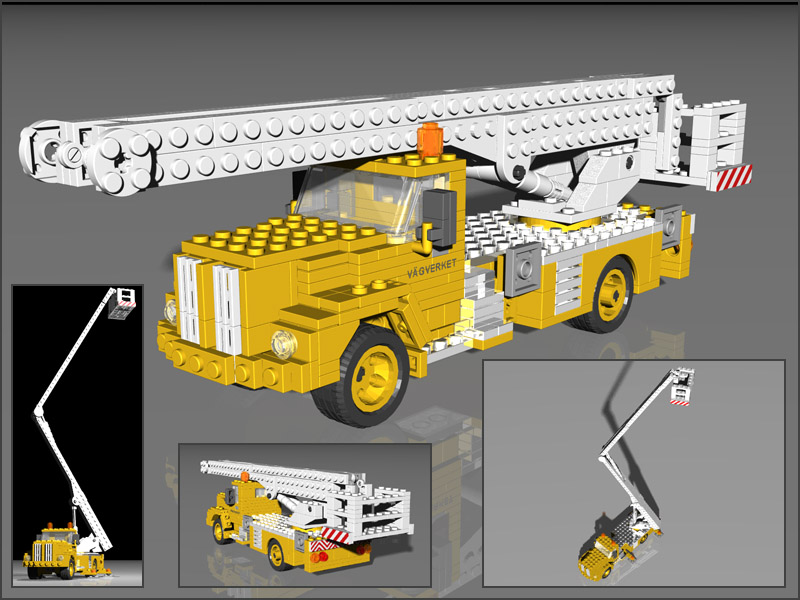 VÄGVERKET