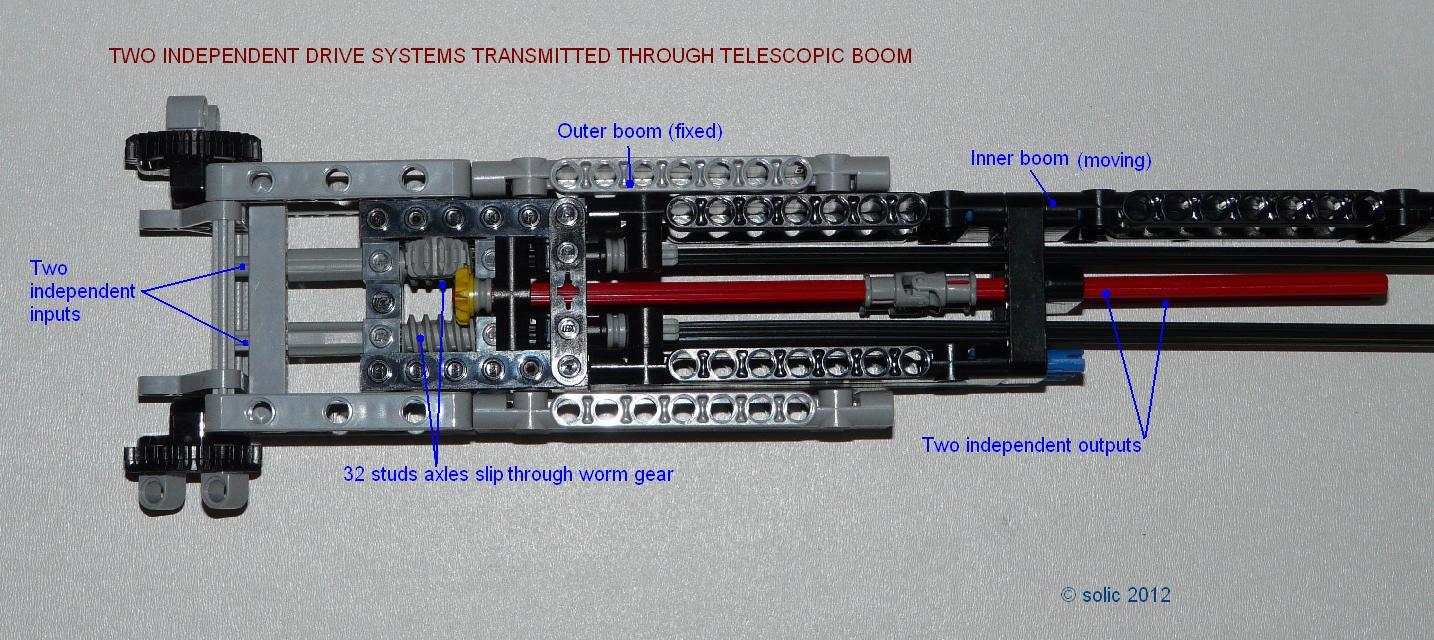 TWO INDEPENDENT DRIVE SYSTEMS TRANSMITTED THROUGH TELESCOPIC BOOM

Outer boom (fixed)

Inner boom (moving)

Two independent inputs

32 studs axles slip through worm gear

Two independent outputs

© solic 2012