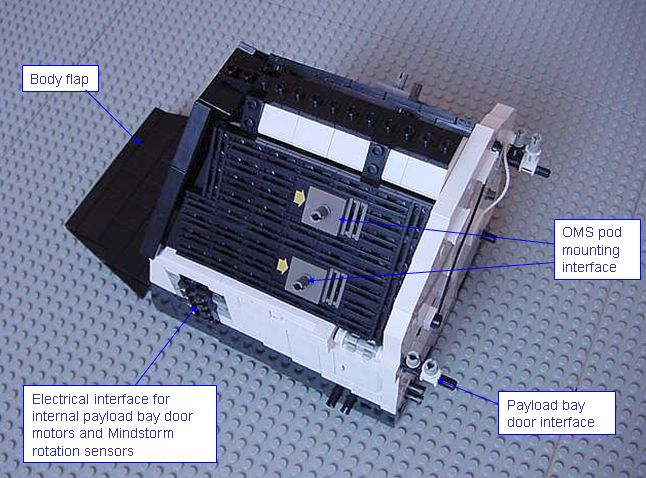 Body flap

OMS pod mounting interface

Electrical interface for internal payload bay door motors and Mindstorm rotation sensors

Payload bay door interface