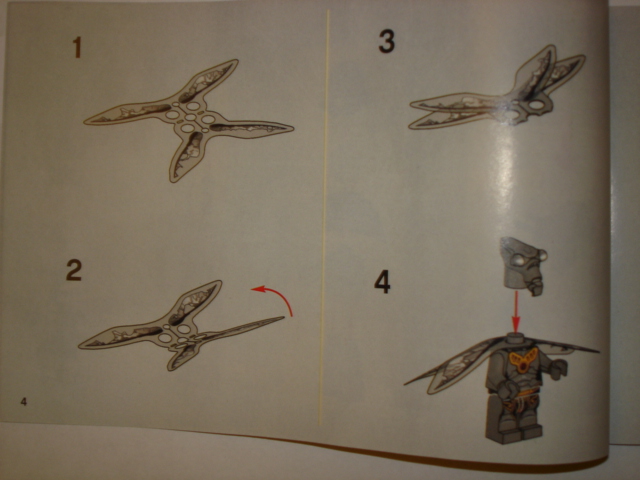 1

2

4

3

4