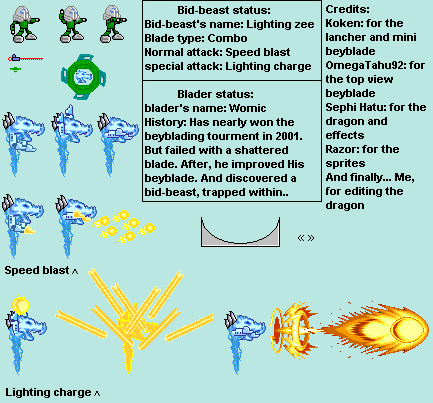 Bid-beast status:
Bid-beast's name: Lighting zee
Blade type: Combo
Normal attack: Speed blast
special attack: Lighting charge

Blader status:
blader's name: Womic
History: Has nearly won the beyblading tourment in 2001. But failed with a shattered blade. After, he improved His beyblade. And discovered a bid-beast, trapped within..

Credits:
Koken: for the lancher and mini beyblade
OmegaTahu92: for the top view beyblade
Sephi Hatu: for the dragon and effects
Razor: for the sprites
And finally... Me, for editing the dragon

« »

Speed blast ^

Lighting charge ^