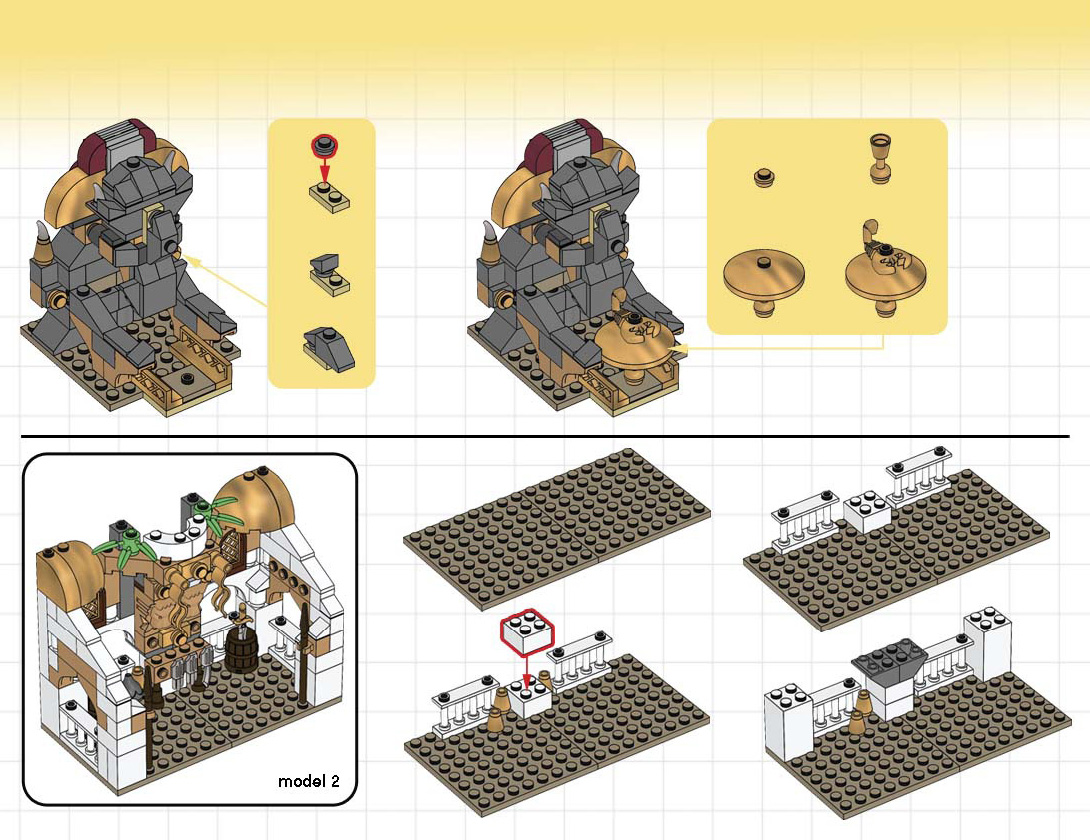 model 2