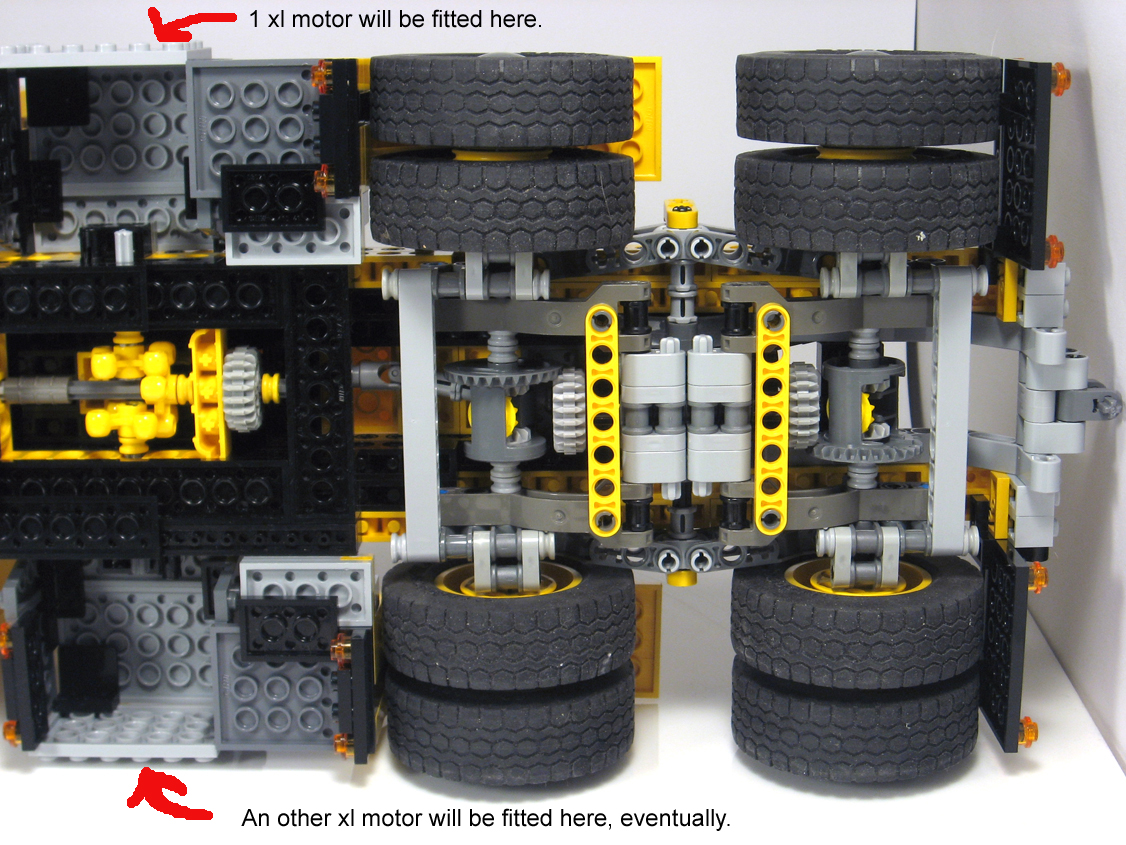 1 xl motor will be fitted here.

An other xl motor will be fitted here, eventually.