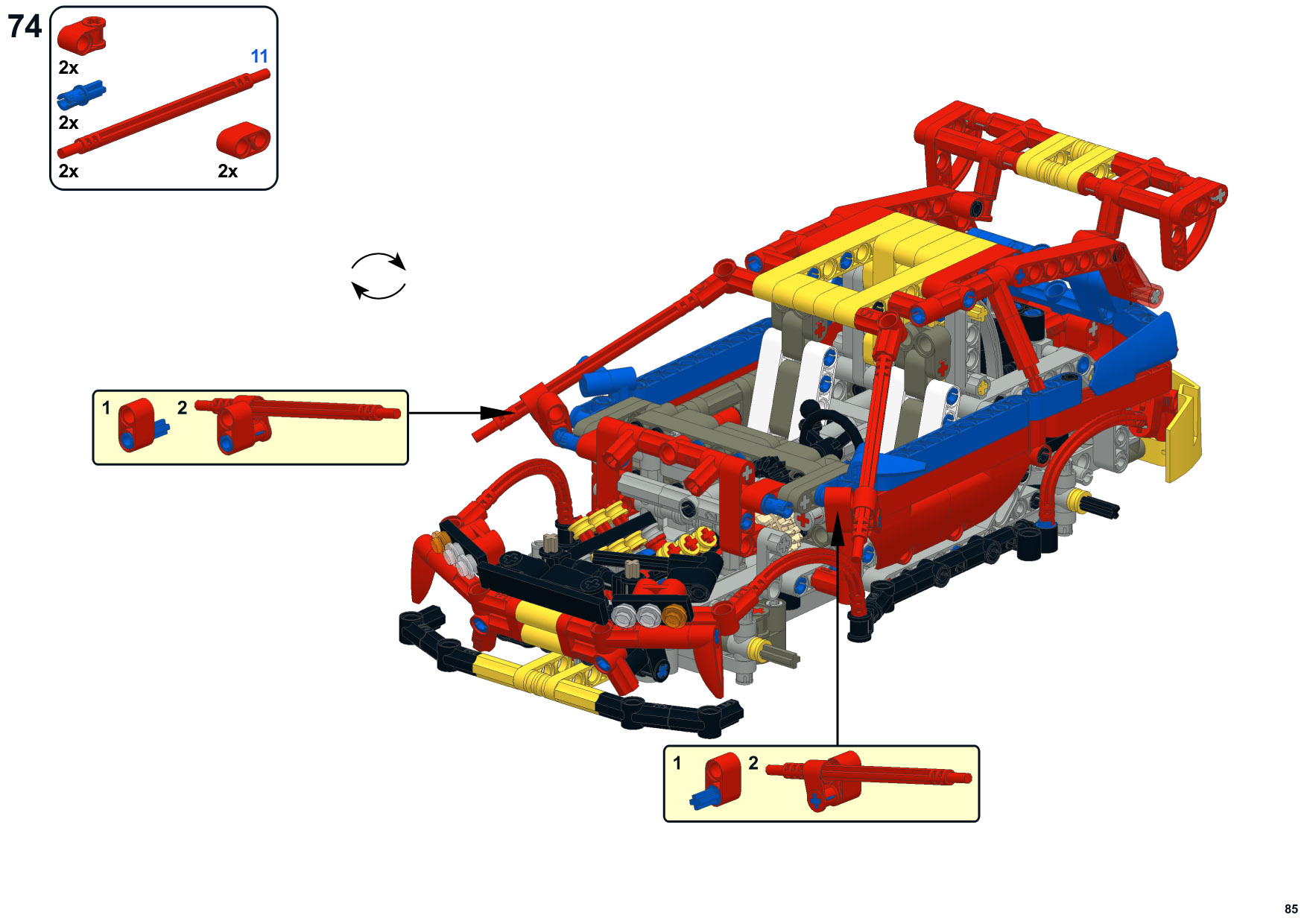 74

2x

11

2x

2x

2x

1 2

1 2

85