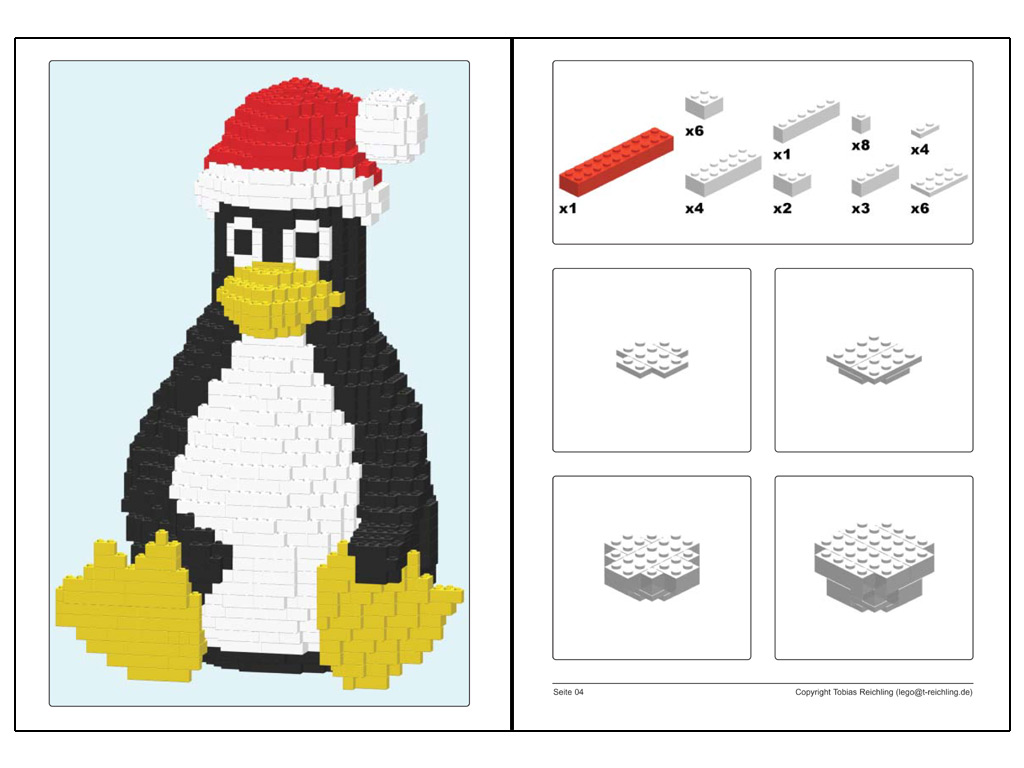 x6
x1
x8
x4
x1
x4
x2
x3
x6

Seite 04
Copyright Tobias Reichling (lego@t-reichling.de)