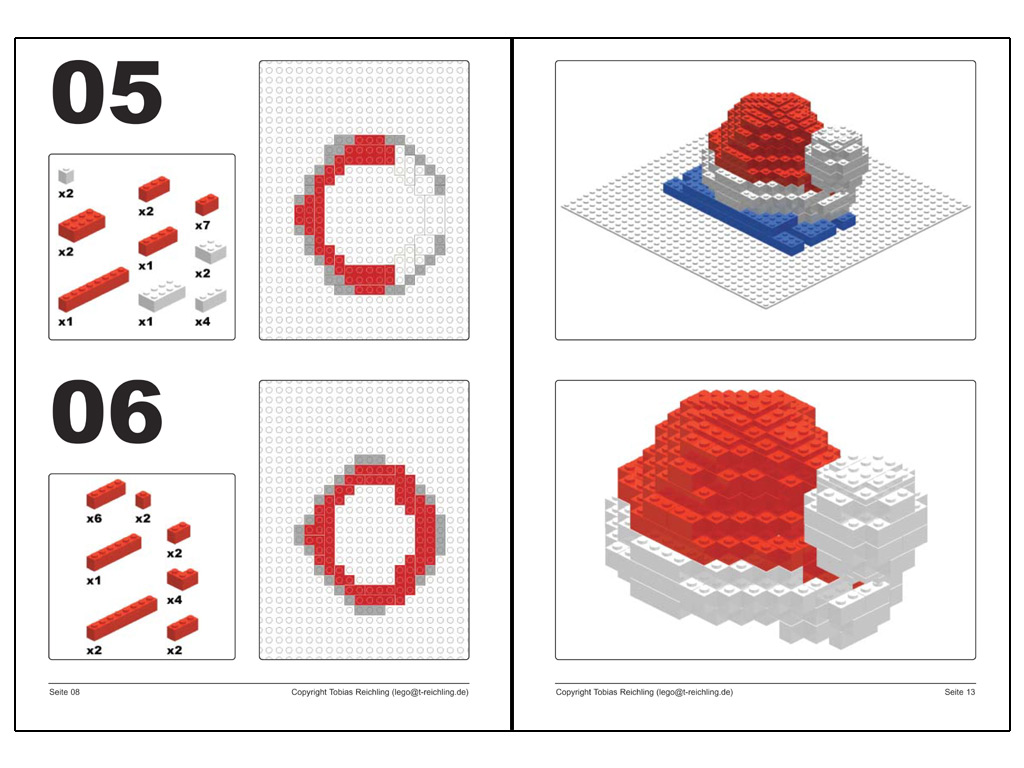 05

x2
x2
x7
x2
x1
x2
x1
x1
x4

06

x6
x2
x2
x1
x4
x2
x2

Seite 08

Copyright Tobias Reichling (lego@t-reichling.de)

Copyright Tobias Reichling (lego@t-reichling.de)

Seite 13