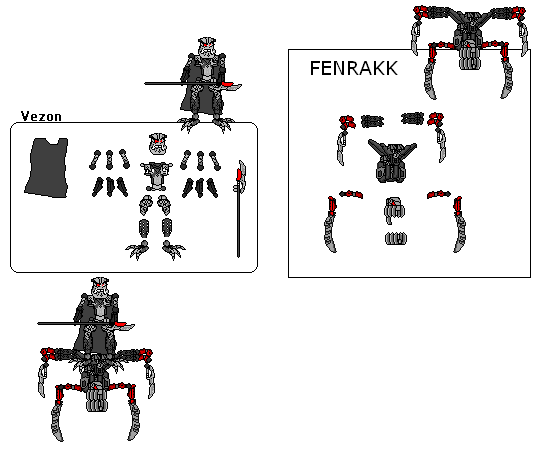 Vezon

FENRAKK