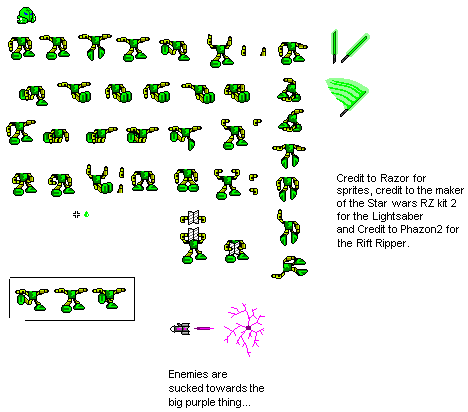 Credit to Razor for sprites, credit to the maker of the Star wars RZ kit 2 for the Lightsaber and Credit to Phazon2 for the Rift Ripper.

Enemies are sucked towards the big purple thing...