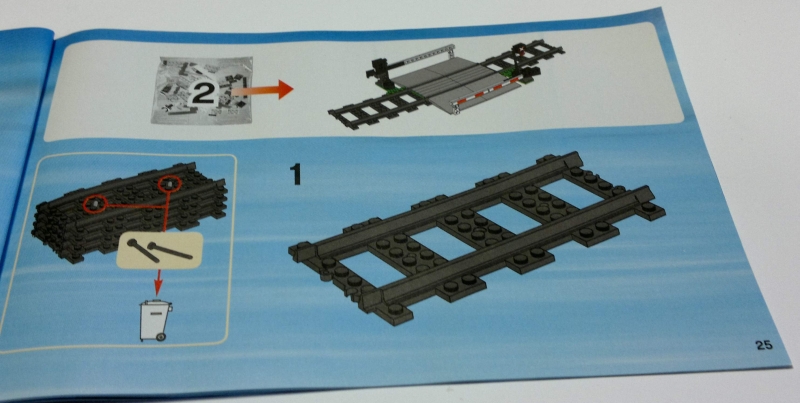 2

1

25