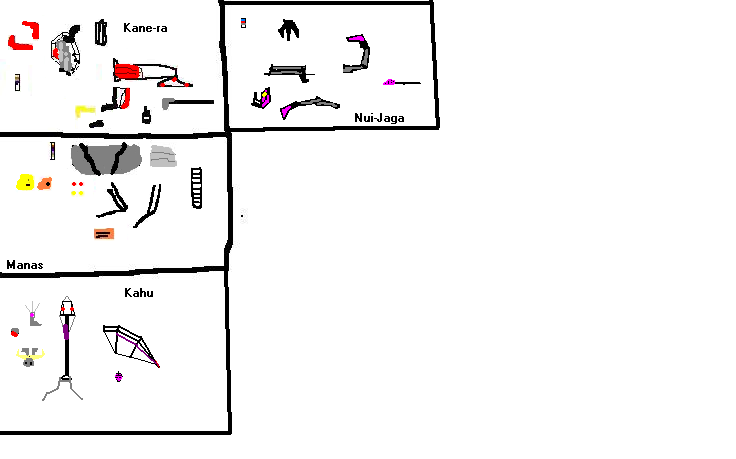 Kane-ra

Nui-Jaga

Manas

Kahu