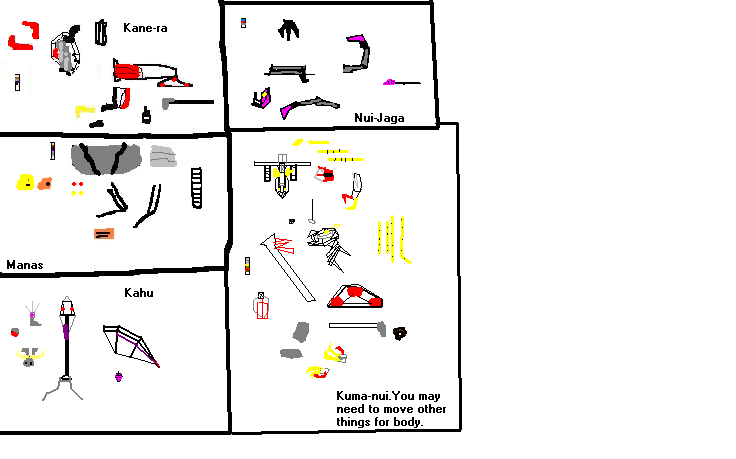 Kane-ra

Nui-Jaga

Manas

Kahu

Kuma-nui.You may need to move other things for body.