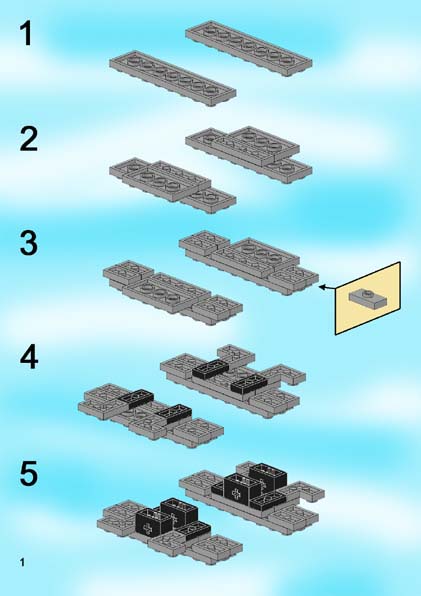 1

2

3

4

5

1