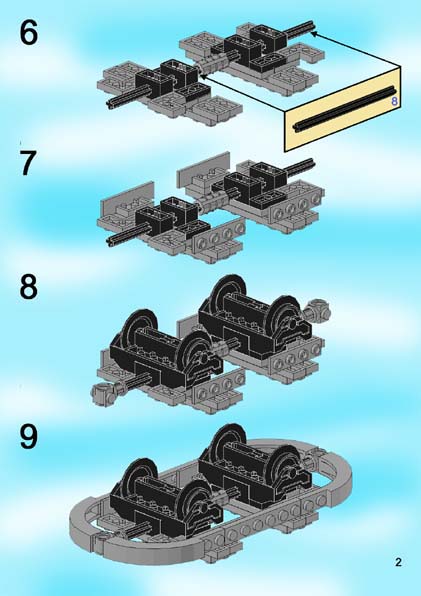 6

8

7

8

9

2