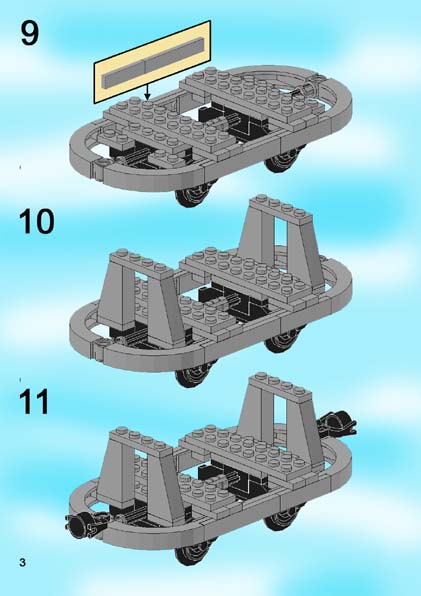 9

10

11

3