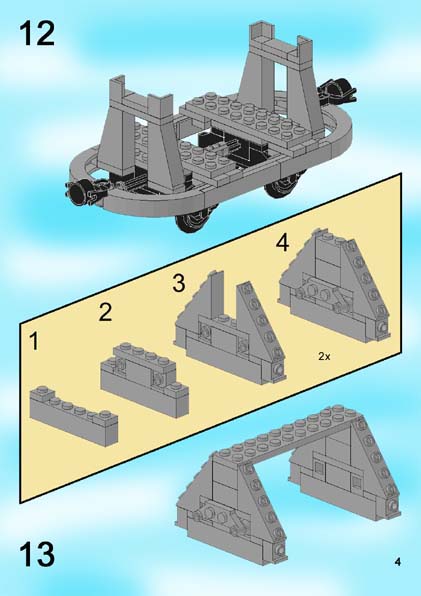 12

1

2

3

4

2x

13

4