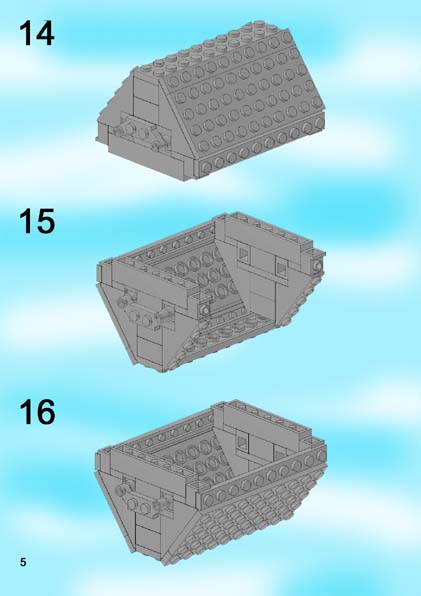 14

15

16

5